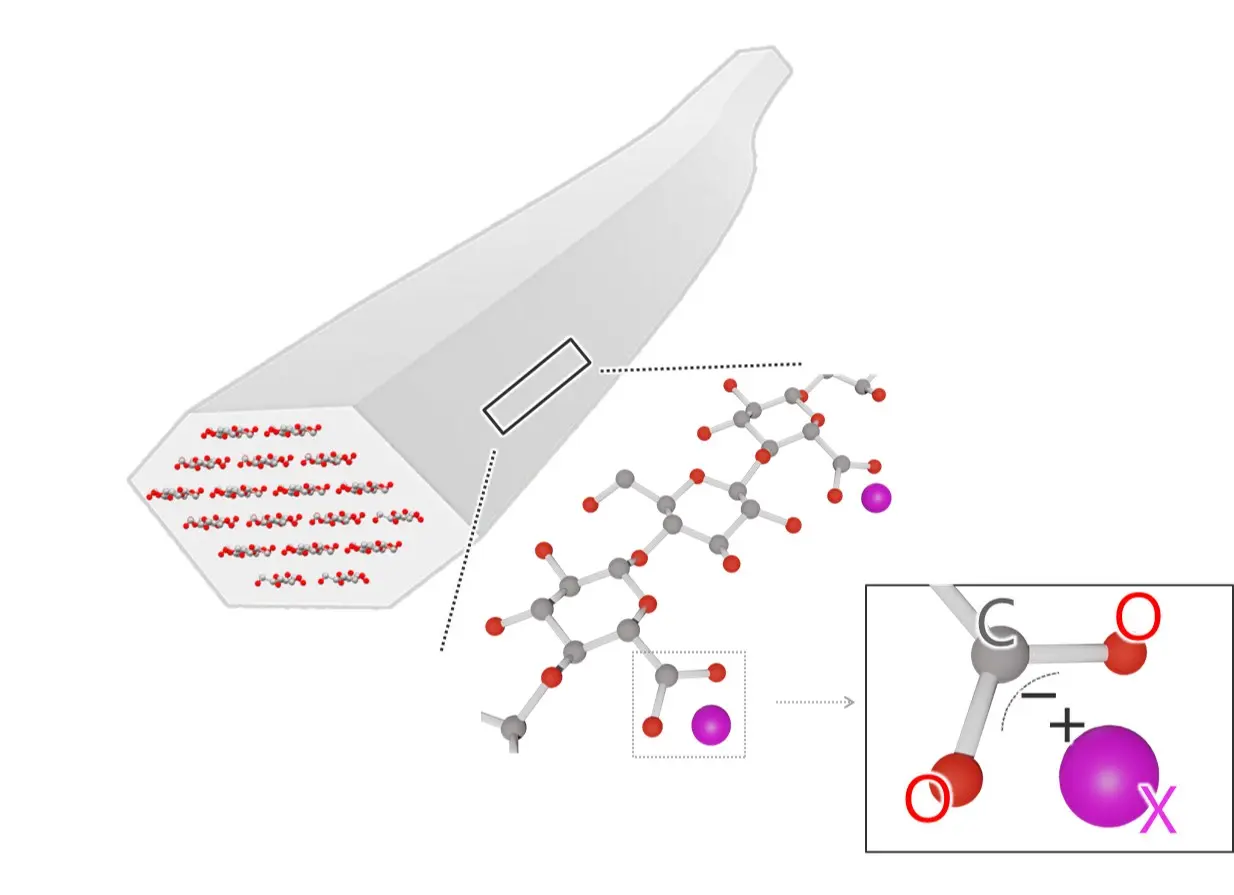 C
O
−
+
O
X