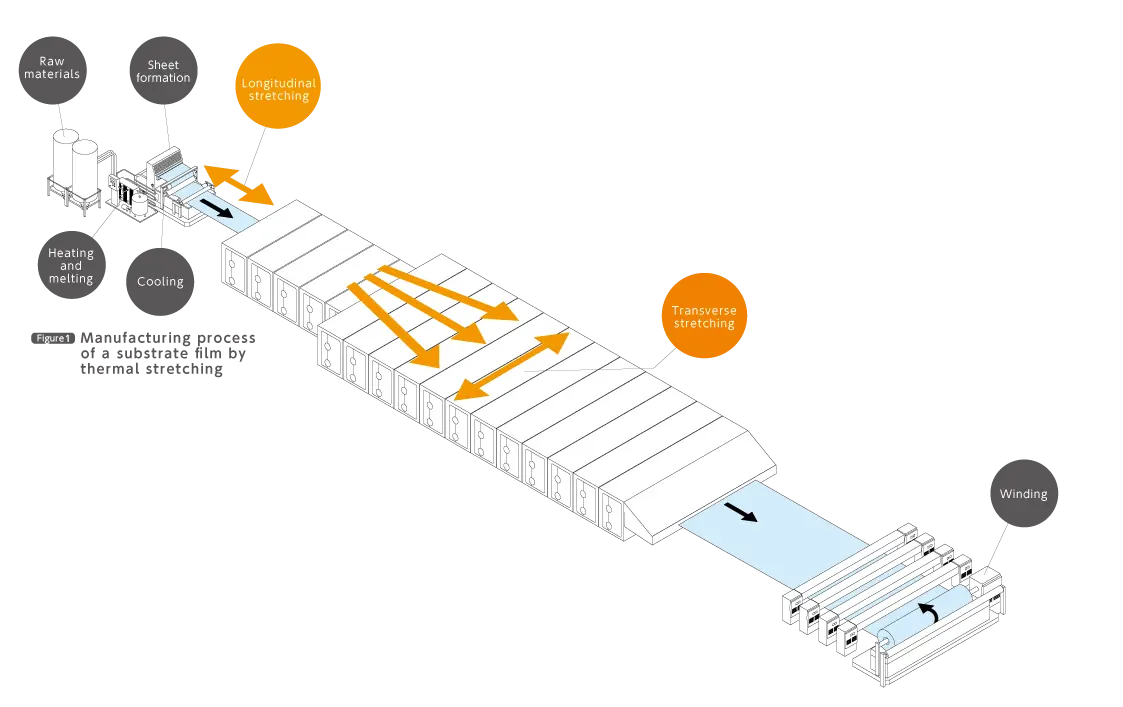 Raw materials

Sheet formation

Longitudinal stretching

Heating and melting

Cooling

Figure 1 Manufacturing process of a substrate film by thermal stretching

Transverse stretching

Winding